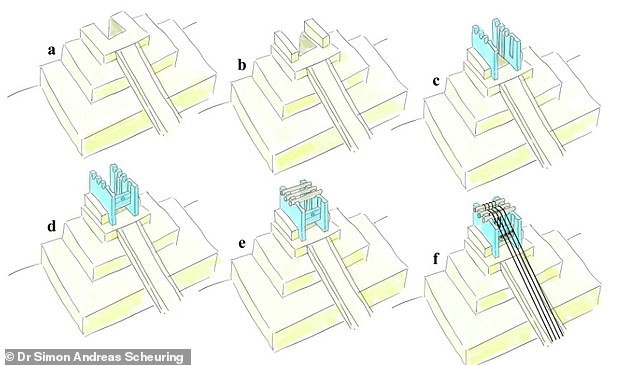 a

b

c

d

e

f

© Dr Simon Andreas Scheuring