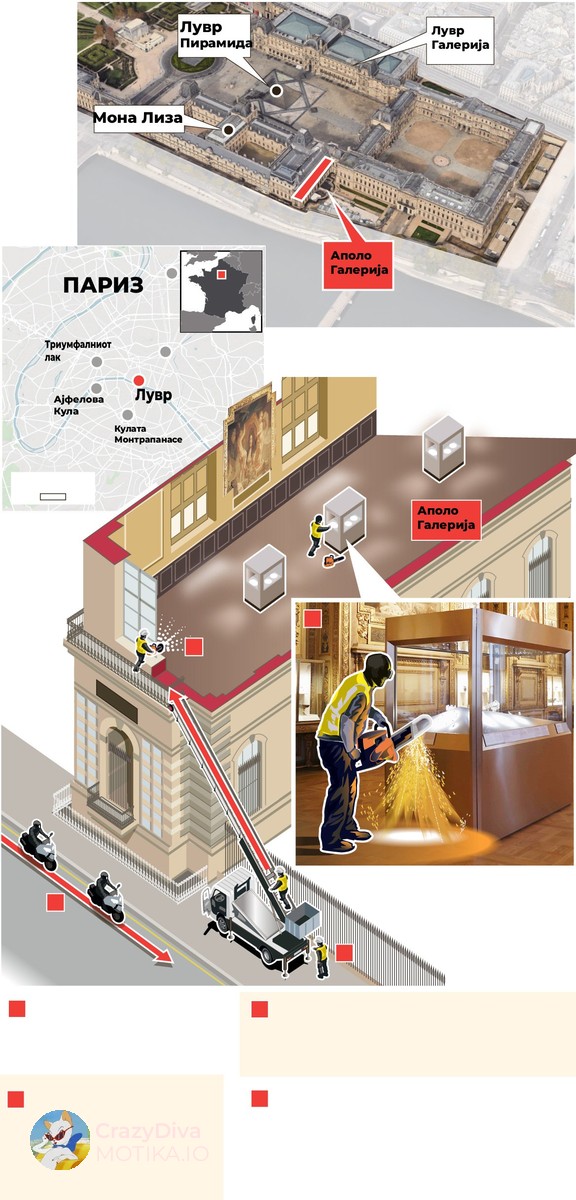 Лувр Пирамида

Лувр Галерија

Мона Лиза

Аполо Галерија

ПАРИЗ

Триумфалниот лак

Ајфелова Кула

Лувр

Кулата Монтрапанасе

Аполо Галерија

CrazyDiva MOTIKA.IO